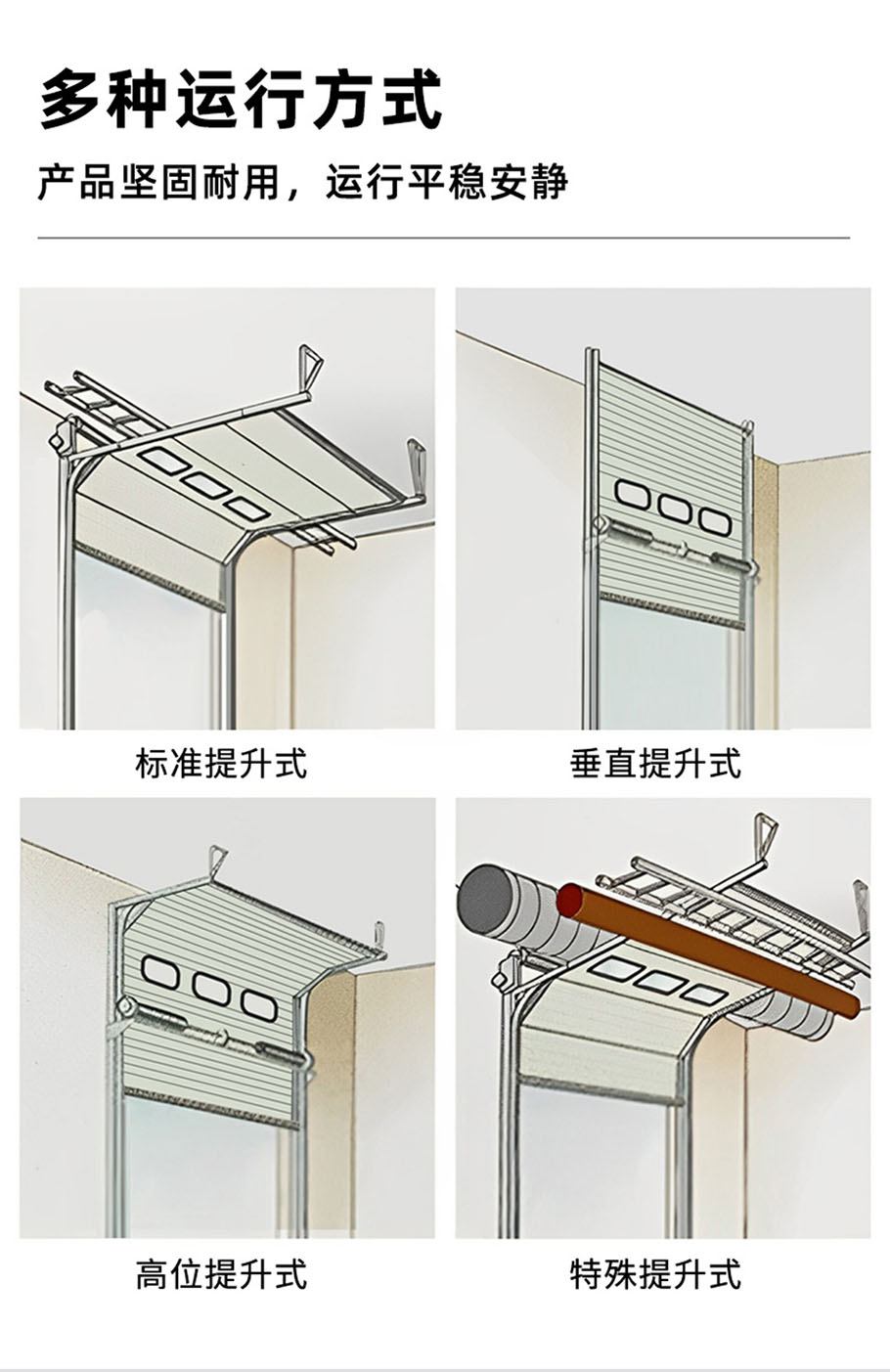 多种运行方式

产品坚固耐用，运行平稳安静

标准提升式

垂直提升式

高位提升式

特殊提升式